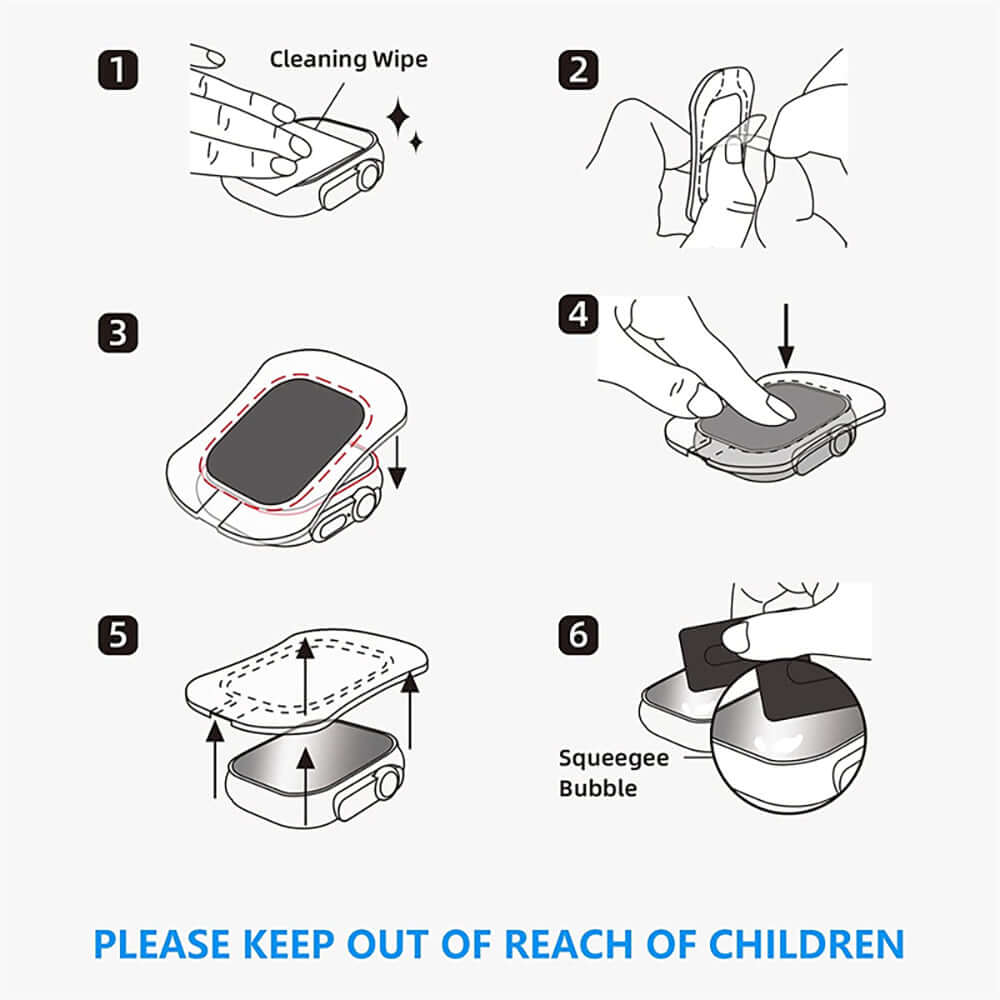 1
Cleaning Wipe

2

3

4

5

6
Squeegee
Bubble

PLEASE KEEP OUT OF REACH OF CHILDREN