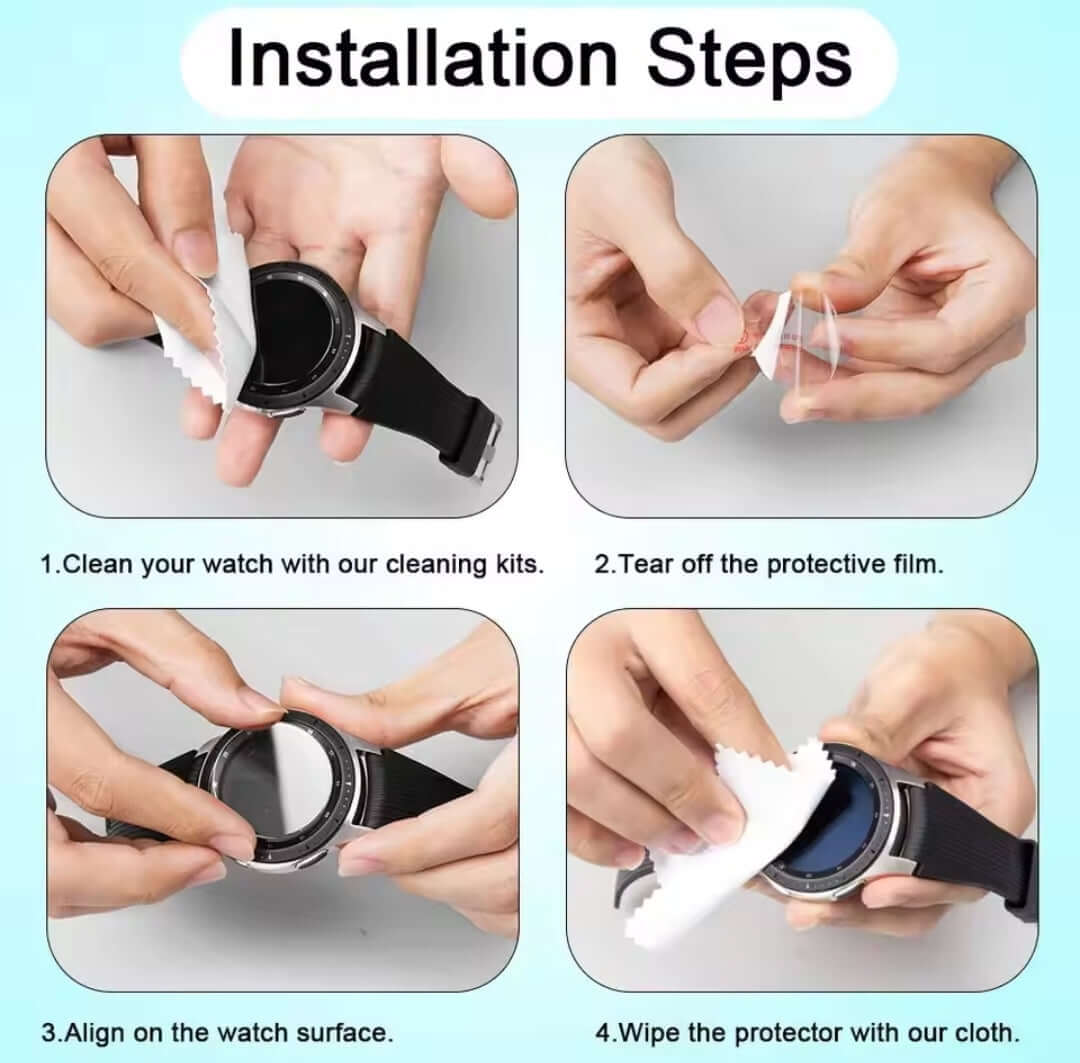 Installation Steps

1.Clean your watch with our cleaning kits.

2.Tear off the protective film.

3.Align on the watch surface.

4.Wipe the protector with our cloth.